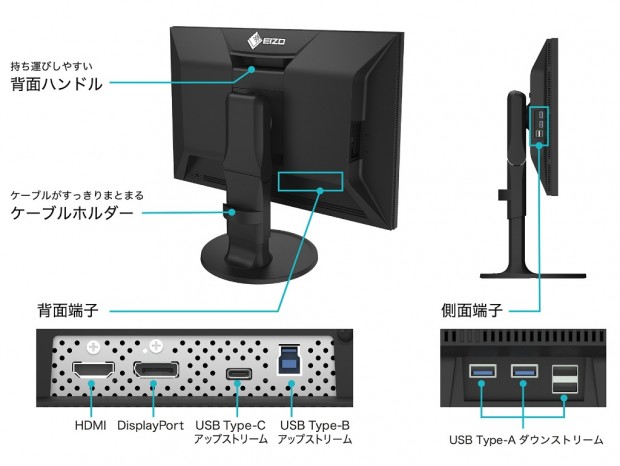 EIZO

持ち運びしやすい
背面ハンドル

ケーブルがすっきりまとまる
ケーブルホルダー

背面端子

側面端子

HDMI

DisplayPort

USB Type-C
アップストリーム

USB Type-B
アップストリーム

USB Type-A ダウンストリーム