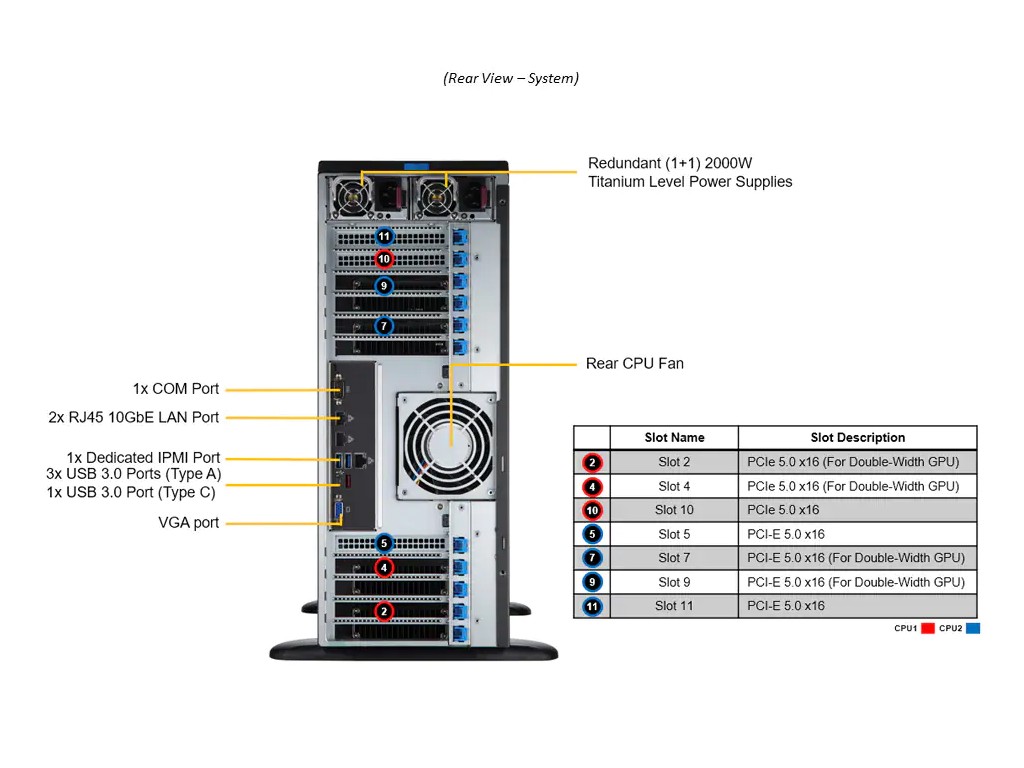 (Rear View – System)

Redundant (1+1) 2000W
Titanium Level Power Supplies

11
10
9
7

Rear CPU Fan

1x COM Port
2x RJ45 10GbE LAN Port
1x Dedicated IPMI Port
3x USB 3.0 Ports (Type A)
1x USB 3.0 Port (Type C)
VGA port

5
4
2

| | Slot Name | Slot Description |
|---|---|---|
| 2 | Slot 2 | PCIe 5.0 x16 (For Double-Width GPU) |
| 4 | Slot 4 | PCIe 5.0 x16 (For Double-Width GPU) |
| 10 | Slot 10 | PCIe 5.0 x16 |
| 5 | Slot 5 | PCI-E 5.0 x16 |
| 7 | Slot 7 | PCI-E 5.0 x16 (For Double-Width GPU) |
| 9 | Slot 9 | PCI-E 5.0 x16 (For Double-Width GPU) |
| 11 | Slot 11 | PCI-E 5.0 x16 |

CPU1 CPU2