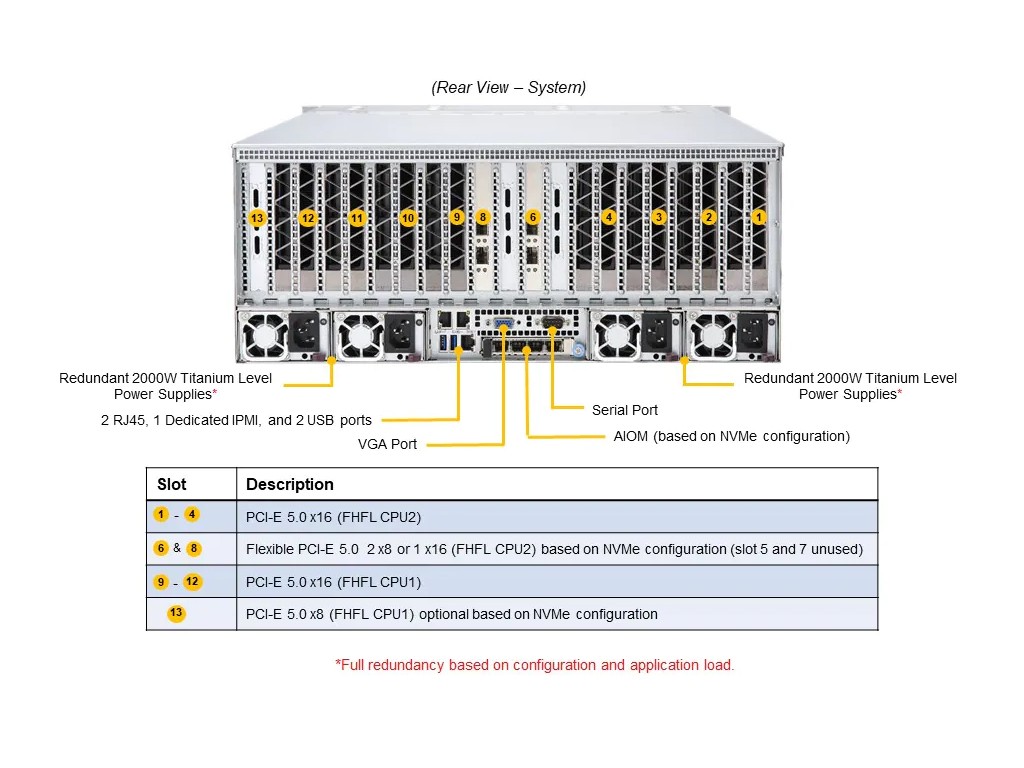 (Rear View – System)

13 12 11 10 9 8 6 4 3 2 1

Redundant 2000W Titanium Level Power Supplies*

2 RJ45, 1 Dedicated IPMI, and 2 USB ports

VGA Port

Serial Port

AIOM (based on NVMe configuration)

Redundant 2000W Titanium Level Power Supplies*

| Slot | Description |
|---|---|
| 1 - 4 | PCI-E 5.0 x16 (FHFL CPU2) |
| 6 & 8 | Flexible PCI-E 5.0 2 x8 or 1 x16 (FHFL CPU2) based on NVMe configuration (slot 5 and 7 unused) |
| 9 - 12 | PCI-E 5.0 x16 (FHFL CPU1) |
| 13 | PCI-E 5.0 x8 (FHFL CPU1) optional based on NVMe configuration |

*Full redundancy based on configuration and application load.