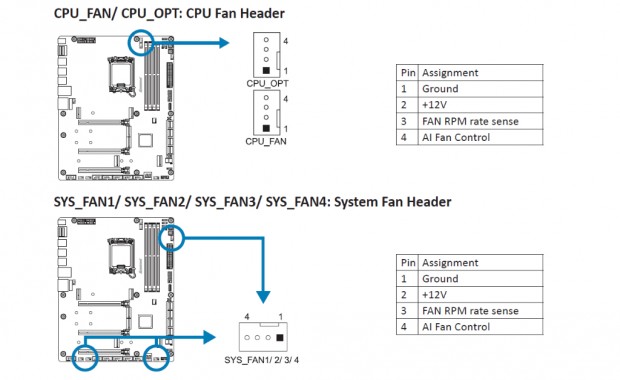 CPU_FAN/ CPU_OPT: CPU Fan Header

4
1
CPU_OPT
4
1
CPU_FAN

| Pin | Assignment |
|---|---|
| 1 | Ground |
| 2 | +12V |
| 3 | FAN RPM rate sense |
| 4 | AI Fan Control |

SYS_FAN1/ SYS_FAN2/ SYS_FAN3/ SYS_FAN4: System Fan Header

4 1
SYS_FAN1/ 2/ 3/ 4

| Pin | Assignment |
|---|---|
| 1 | Ground |
| 2 | +12V |
| 3 | FAN RPM rate sense |
| 4 | AI Fan Control |