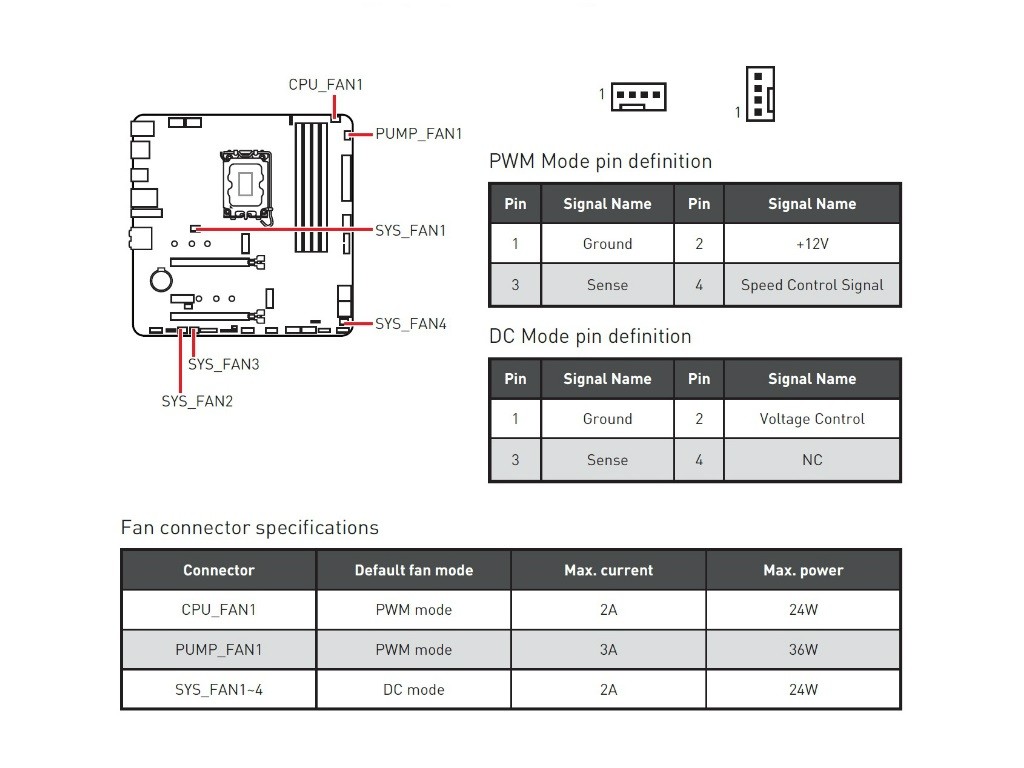 CPU_FAN1
PUMP_FAN1
SYS_FAN1
SYS_FAN4
SYS_FAN3
SYS_FAN2

1
1

PWM Mode pin definition

| Pin | Signal Name | Pin | Signal Name |
|---|---|---|---|
| 1 | Ground | 2 | +12V |
| 3 | Sense | 4 | Speed Control Signal |

DC Mode pin definition

| Pin | Signal Name | Pin | Signal Name |
|---|---|---|---|
| 1 | Ground | 2 | Voltage Control |
| 3 | Sense | 4 | NC |

Fan connector specifications

| Connector | Default fan mode | Max. current | Max. power |
|---|---|---|---|
| CPU_FAN1 | PWM mode | 2A | 24W |
| PUMP_FAN1 | PWM mode | 3A | 36W |
| SYS_FAN1~4 | DC mode | 2A | 24W |