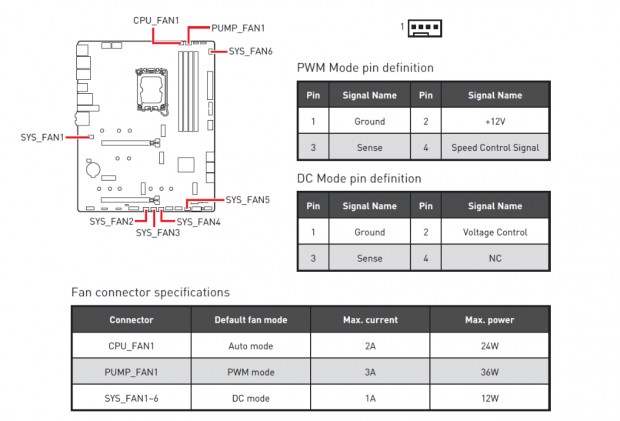 CPU_FAN1
PUMP_FAN1
SYS_FAN6
SYS_FAN1
SYS_FAN5
SYS_FAN2
SYS_FAN4
SYS_FAN3

1

PWM Mode pin definition

| Pin | Signal Name | Pin | Signal Name |
|---|---|---|---|
| 1 | Ground | 2 | +12V |
| 3 | Sense | 4 | Speed Control Signal |

DC Mode pin definition

| Pin | Signal Name | Pin | Signal Name |
|---|---|---|---|
| 1 | Ground | 2 | Voltage Control |
| 3 | Sense | 4 | NC |

Fan connector specifications

| Connector | Default fan mode | Max. current | Max. power |
|---|---|---|---|
| CPU_FAN1 | Auto mode | 2A | 24W |
| PUMP_FAN1 | PWM mode | 3A | 36W |
| SYS_FAN1~6 | DC mode | 1A | 12W |