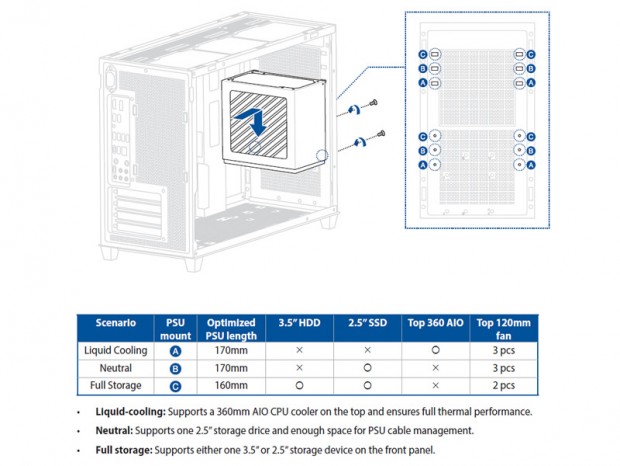 C C
B B
A A
C C
B B
A A

| Scenario | PSU mount | Optimized PSU length | 3.5" HDD | 2.5" SSD | Top 360 AIO | Top 120mm fan |
|---|---|---|---|---|---|---|
| Liquid Cooling | A | 170mm | × | × | ○ | 3 pcs |
| Neutral | B | 170mm | × | ○ | × | 3 pcs |
| Full Storage | C | 160mm | ○ | ○ | × | 2 pcs |

• **Liquid-cooling:** Supports a 360mm AIO CPU cooler on the top and ensures full thermal performance.

• **Neutral:** Supports one 2.5" storage drice and enough space for PSU cable management.

• **Full storage:** Supports either one 3.5" or 2.5" storage device on the front panel.