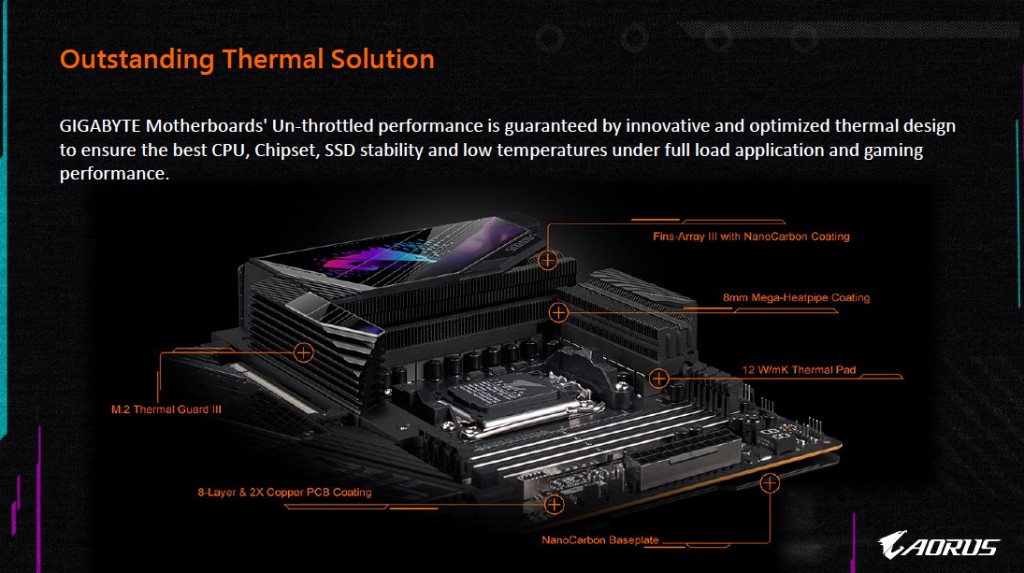 Outstanding Thermal Solution

GIGABYTE Motherboards' Un-throttled performance is guaranteed by innovative and optimized thermal design to ensure the best CPU, Chipset, SSD stability and low temperatures under full load application and gaming performance.

Fins-Array III with NanoCarbon Coating

8mm Mega-Heatpipe Coating

12 W/mK Thermal Pad

M.2 Thermal Guard III

8-Layer & 2X Copper PCB Coating

NanoCarbon Baseplate

AORUS