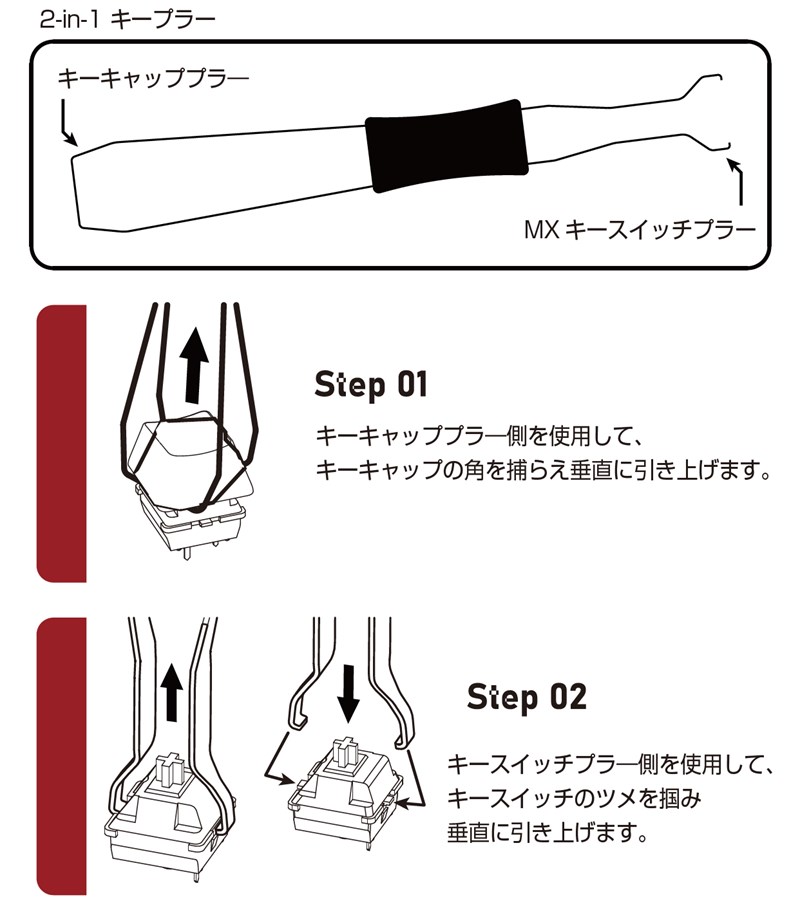 2-in-1 キープラー

キーキャッププラー

MX キースイッチプラー

Step 01

キーキャッププラー側を使用して、
キーキャップの角を捕らえ垂直に引き上げます。

Step 02

キースイッチプラー側を使用して、
キースイッチのツメを掴み
垂直に引き上げます。