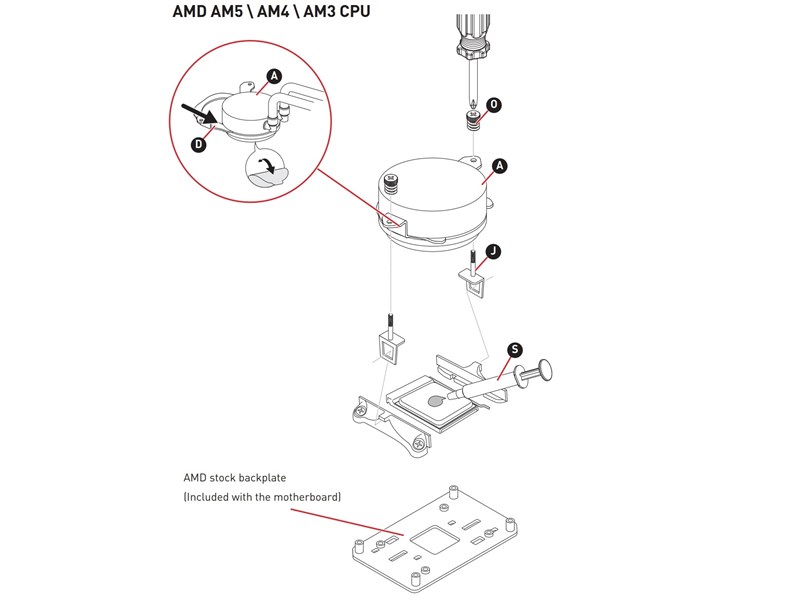 AMD AM5 \ AM4 \ AM3 CPU

A

D

O

A

J

S

AMD stock backplate
(Included with the motherboard)