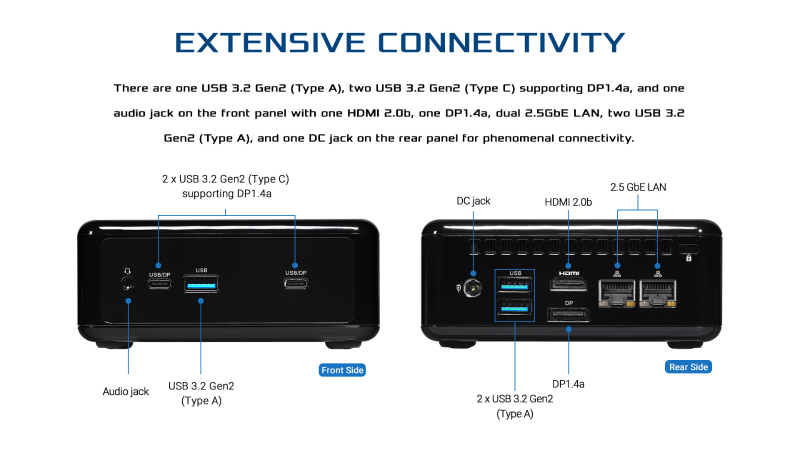 EXTENSIVE CONNECTIVITY

There are one USB 3.2 Gen2 (Type A), two USB 3.2 Gen2 (Type C) supporting DP1.4a, and one audio jack on the front panel with one HDMI 2.0b, one DP1.4a, dual 2.5GbE LAN, two USB 3.2 Gen2 (Type A), and one DC jack on the rear panel for phenomenal connectivity.

2 x USB 3.2 Gen2 (Type C) supporting DP1.4a

USB/DP
USB
USB/DP

Audio jack

USB 3.2 Gen2 (Type A)

Front Side

DC jack

HDMI 2.0b

2.5 GbE LAN

USB
HDMI
DP

2 x USB 3.2 Gen2 (Type A)

DP1.4a

Rear Side