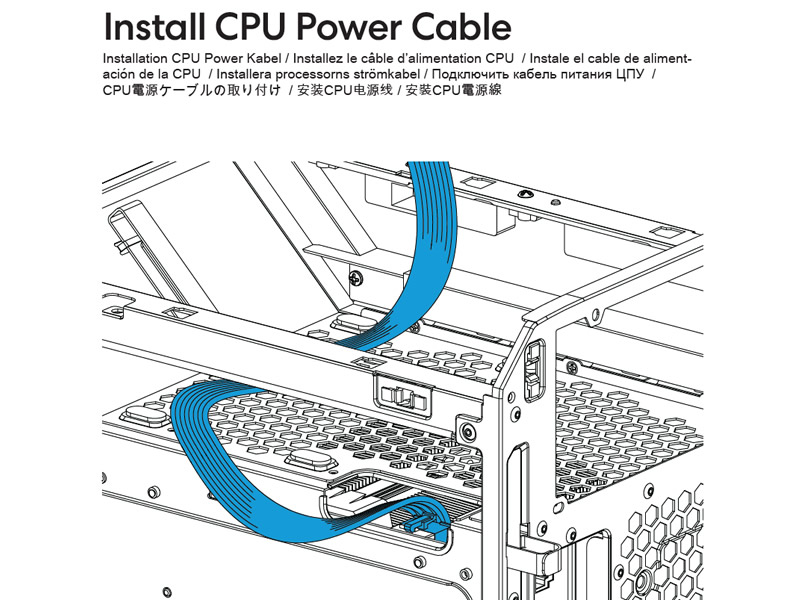 Install CPU Power Cable

Installation CPU Power Kabel / Installez le câble d'alimentation CPU / Instale el cable de alimentación de la CPU / Installera processorns strömkabel / Подключить кабель питания ЦПУ / CPU電源ケーブルの取り付け / 安装CPU电源线 / 安裝CPU電源線