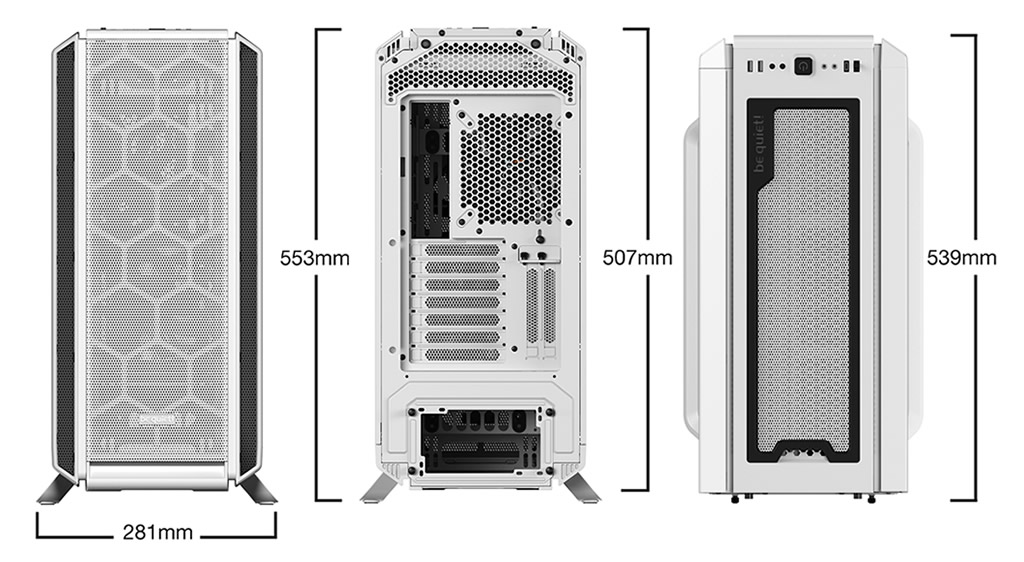 553mm

507mm

be quiet!

539mm

281mm