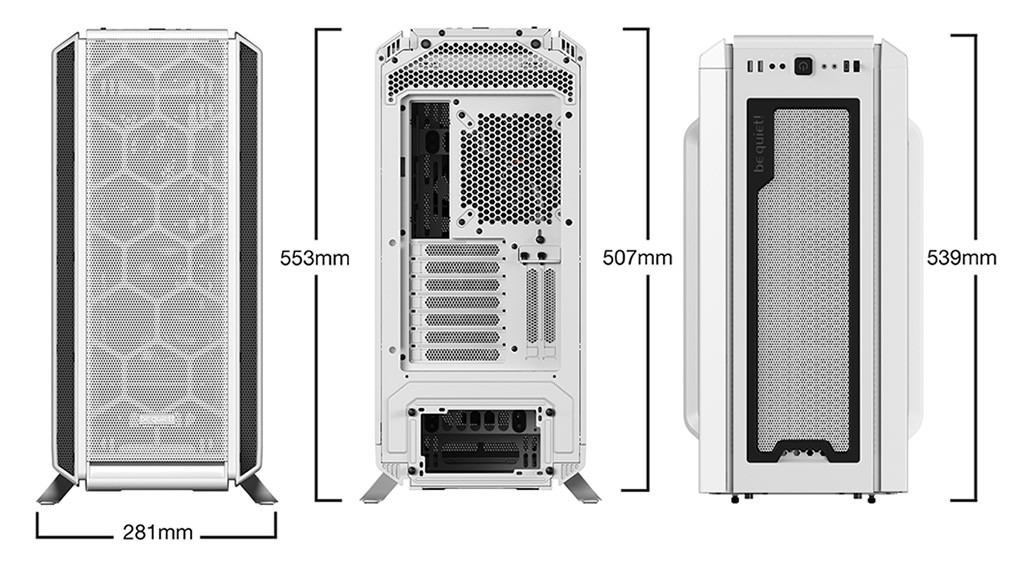 553mm

507mm

be quiet!

539mm

281mm