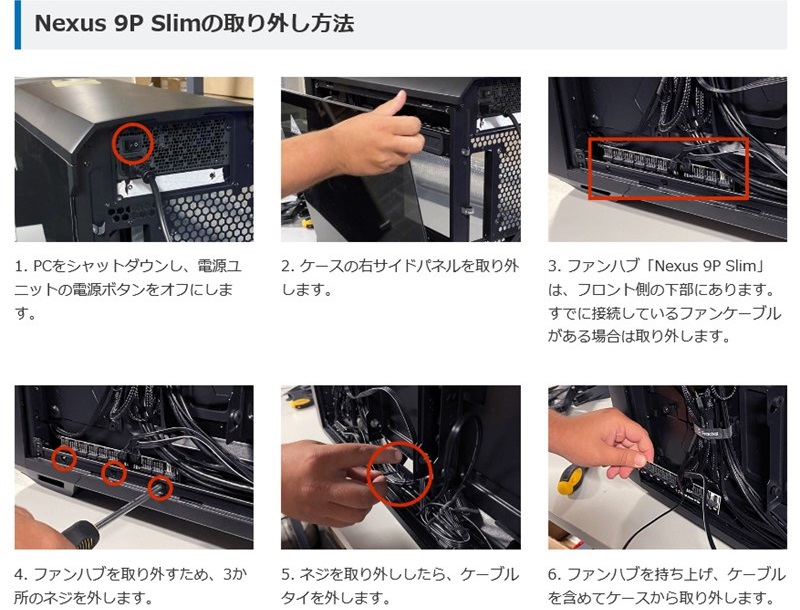 Nexus 9P Slimの取り外し方法

1. PCをシャットダウンし、電源ユニットの電源ボタンをオフにします。

2. ケースの右サイドパネルを取り外します。

3. ファンハブ「Nexus 9P Slim」は、フロント側の下部にあります。すでに接続しているファンケーブルがある場合は取り外します。

4. ファンハブを取り外すため、3か所のネジを外します。

5. ネジを取り外ししたら、ケーブルタイを外します。

6. ファンハブを持ち上げ、ケーブルを含めてケースから取り外します。