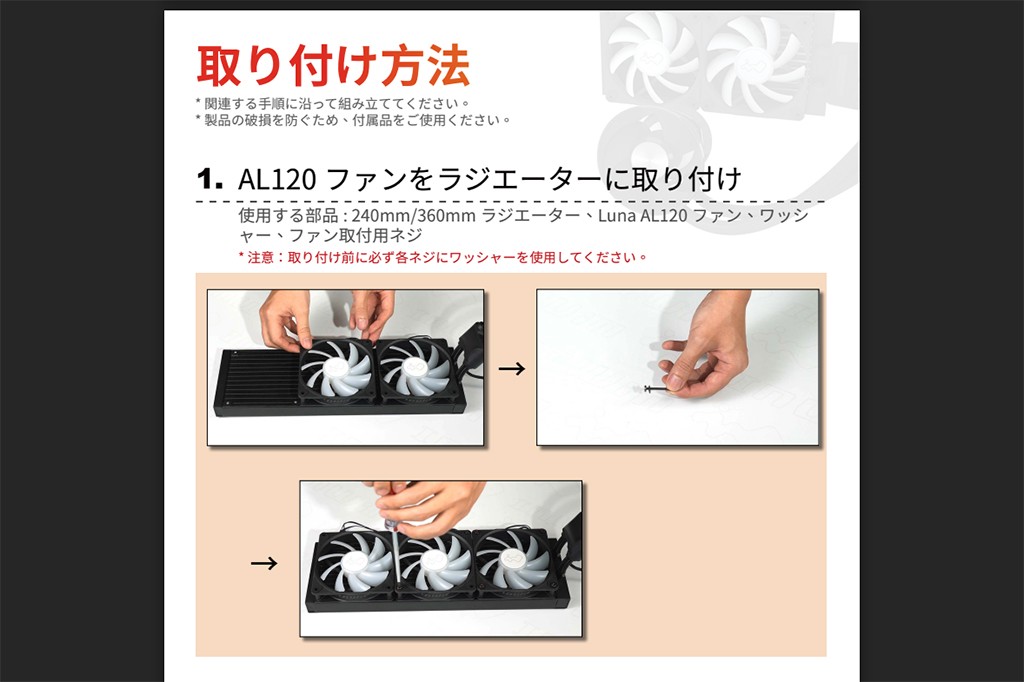 取り付け方法
* 関連する手順に沿って組み立ててください。
* 製品の破損を防ぐため、付属品をご使用ください。

1. AL120 ファンをラジエーターに取り付け

使用する部品 : 240mm/360mm ラジエーター、Luna AL120 ファン、ワッシャー、ファン取付用ネジ
* 注意：取り付け前に必ず各ネジにワッシャーを使用してください。

→

→