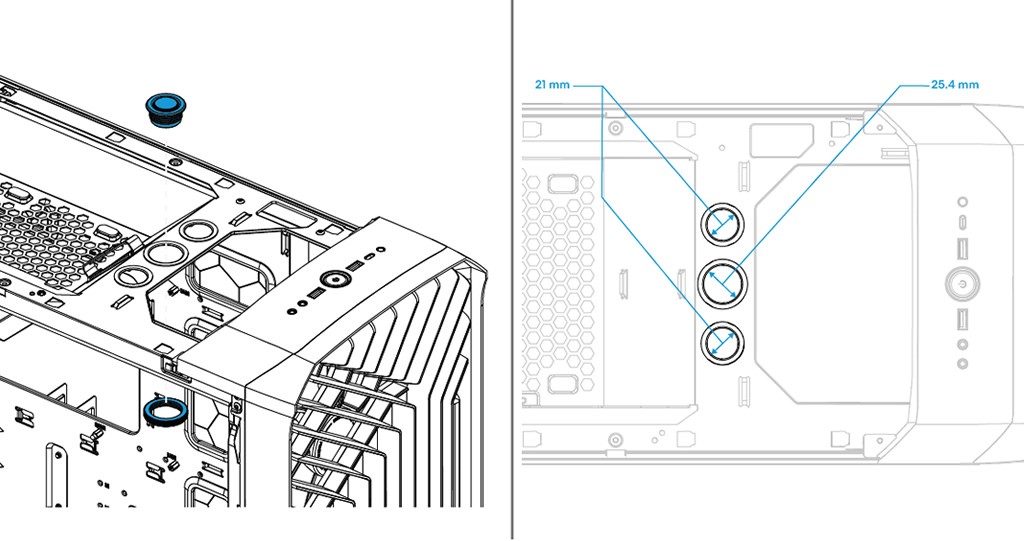 21 mm

25.4 mm