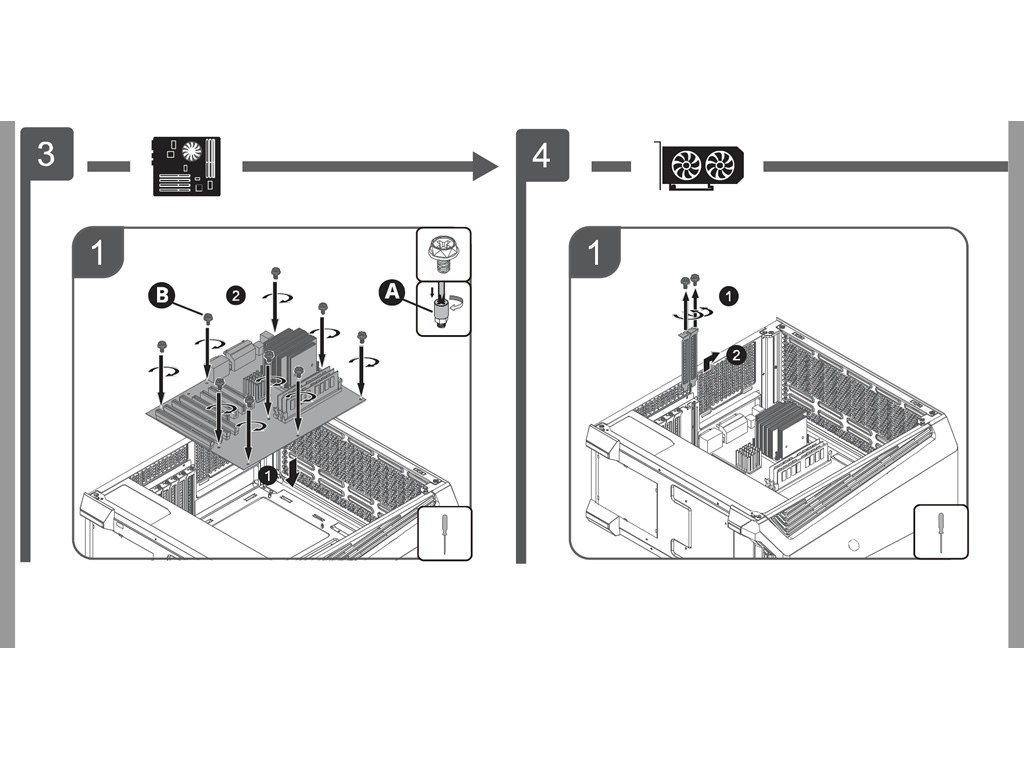 3

1

B

2

A

1

4

1

1

2