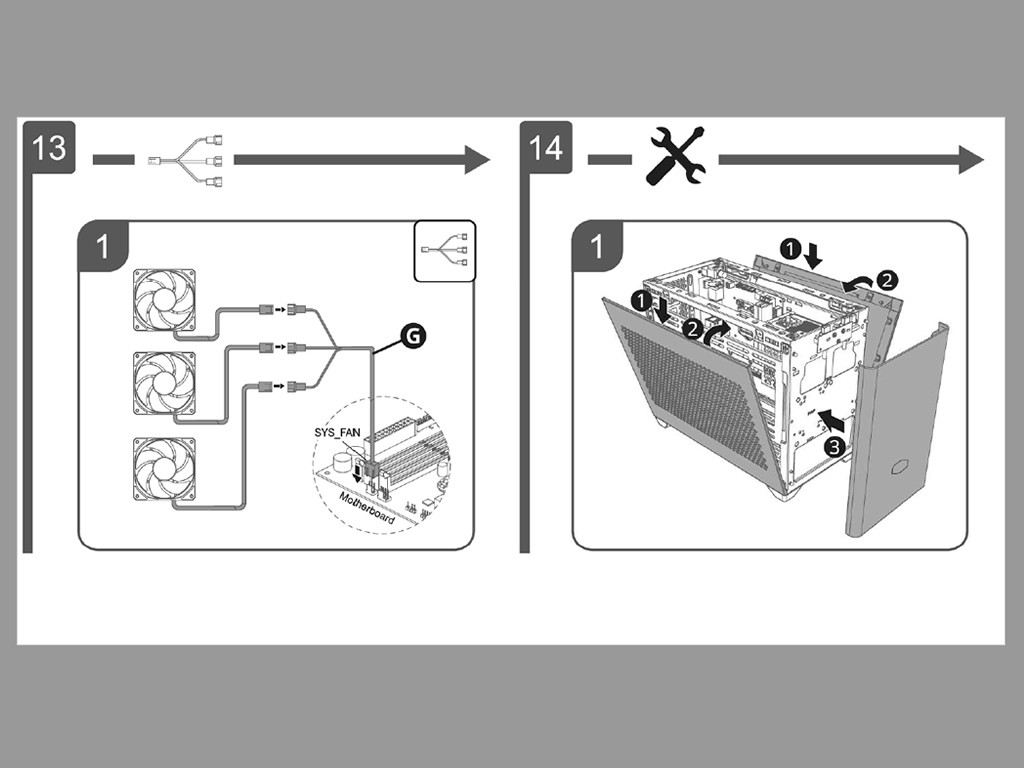 13

1

G

SYS_FAN

Motherboard

14

1

1

2

1

2

3