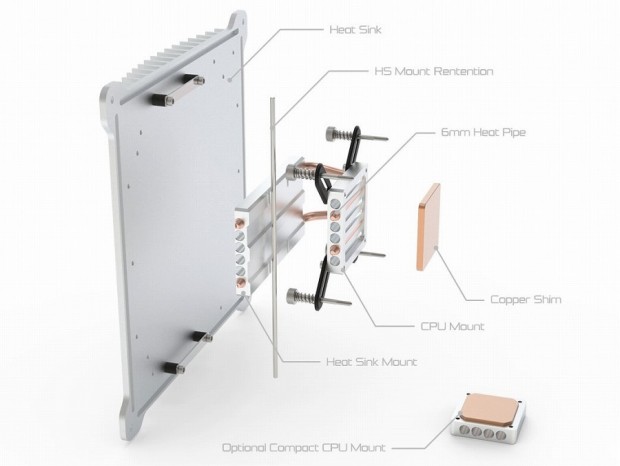 Heat Sink

HS Mount Rentention

6mm Heat Pipe

Copper Shim

CPU Mount

Heat Sink Mount

Optional Compact CPU Mount