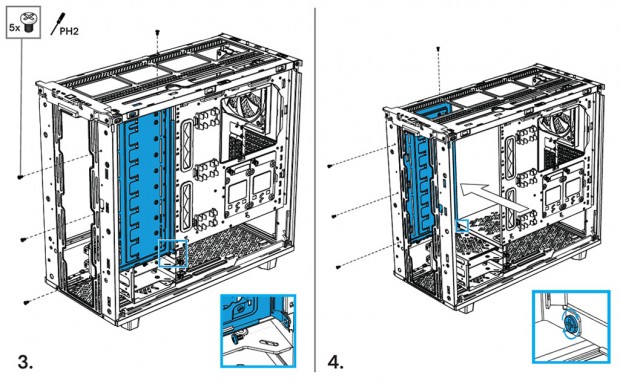 5x

PH2

3.

4.