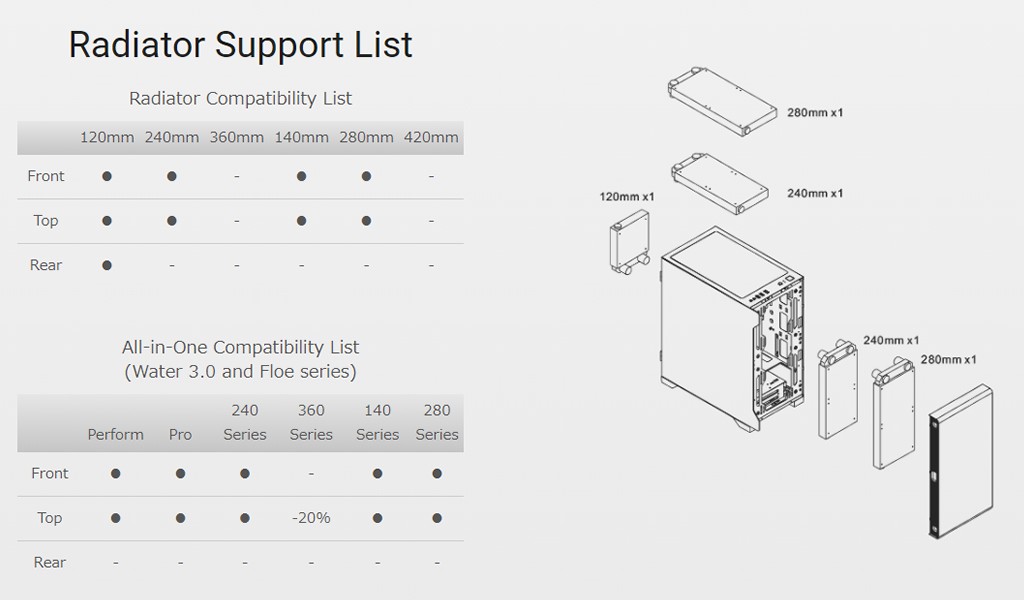 Radiator Support List

Radiator Compatibility List

| | 120mm | 240mm | 360mm | 140mm | 280mm | 420mm |
|---|---|---|---|---|---|---|
| Front | ● | ● | - | ● | ● | - |
| Top | ● | ● | - | ● | ● | - |
| Rear | ● | - | - | - | - | - |

All-in-One Compatibility List
(Water 3.0 and Floe series)

| | Perform | Pro | 240 Series | 360 Series | 140 Series | 280 Series |
|---|---|---|---|---|---|---|
| Front | ● | ● | ● | - | ● | ● |
| Top | ● | ● | ● | -20% | ● | ● |
| Rear | - | - | - | - | - | - |

280mm x1

240mm x1

120mm x1

240mm x1

280mm x1