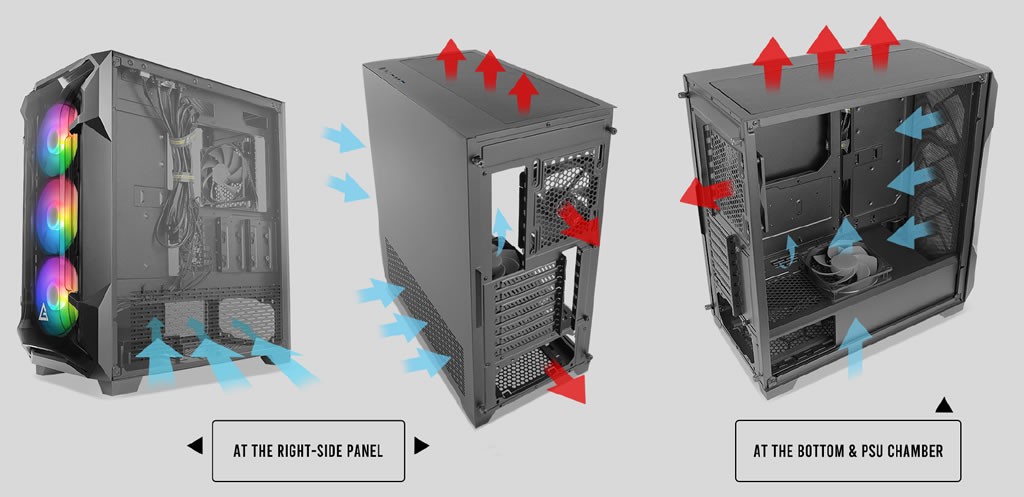 AT THE RIGHT-SIDE PANEL

AT THE BOTTOM & PSU CHAMBER