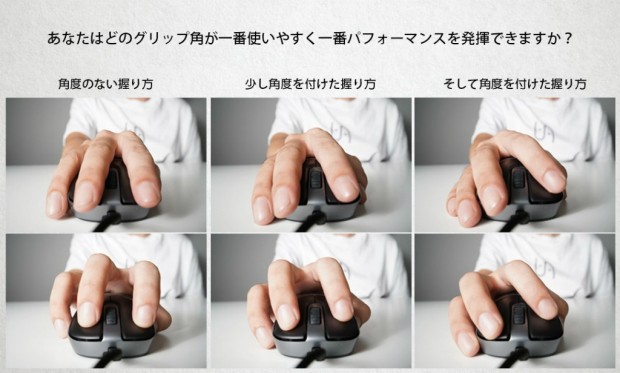 あなたはどのグリップ角が一番使いやすく一番パフォーマンスを発揮できますか？

角度のない握り方

少し角度を付けた握り方

そして角度を付けた握り方