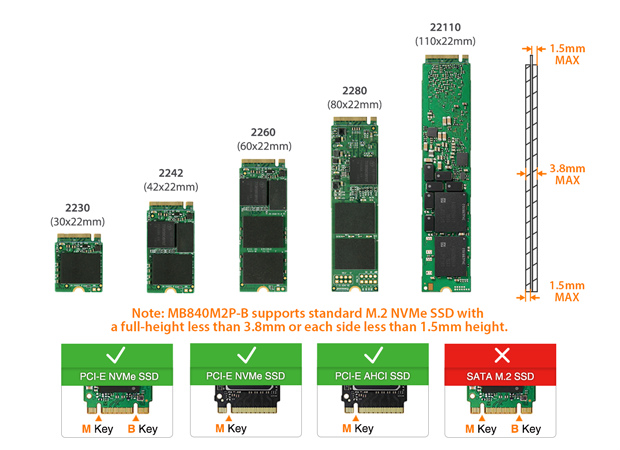 2230
(30x22mm)

2242
(42x22mm)

2260
(60x22mm)

2280
(80x22mm)

22110
(110x22mm)

1.5mm
MAX

3.8mm
MAX

1.5mm
MAX

Note: MB840M2P-B supports standard M.2 NVMe SSD with a full-height less than 3.8mm or each side less than 1.5mm height.

PCI-E NVMe SSD

M Key B Key

PCI-E NVMe SSD

M Key

PCI-E AHCI SSD

M Key

SATA M.2 SSD

M Key B Key