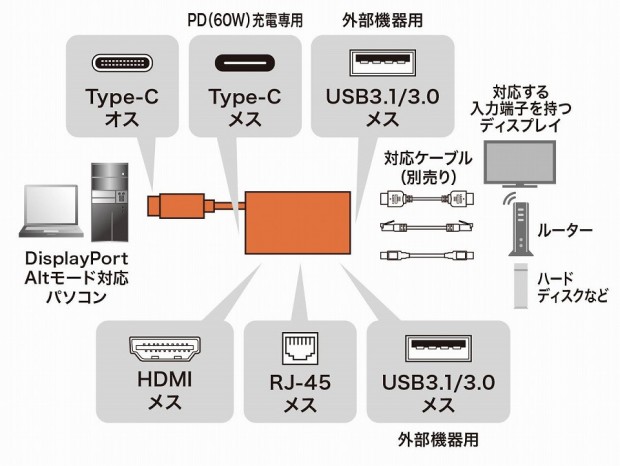 PD(60W)充電専用

外部機器用

Type-C
オス

Type-C
メス

USB3.1/3.0
メス

対応する
入力端子を持つ
ディスプレイ

対応ケーブル
(別売り)

ルーター

ハード
ディスクなど

DisplayPort
Altモード対応
パソコン

HDMI
メス

RJ-45
メス

USB3.1/3.0
メス

外部機器用