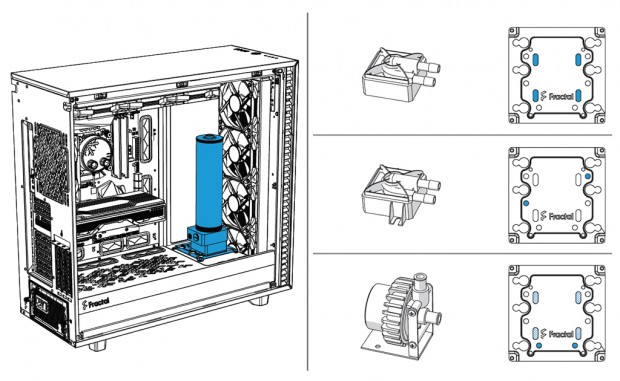 Fractal

Fractal

Fractal

Fractal