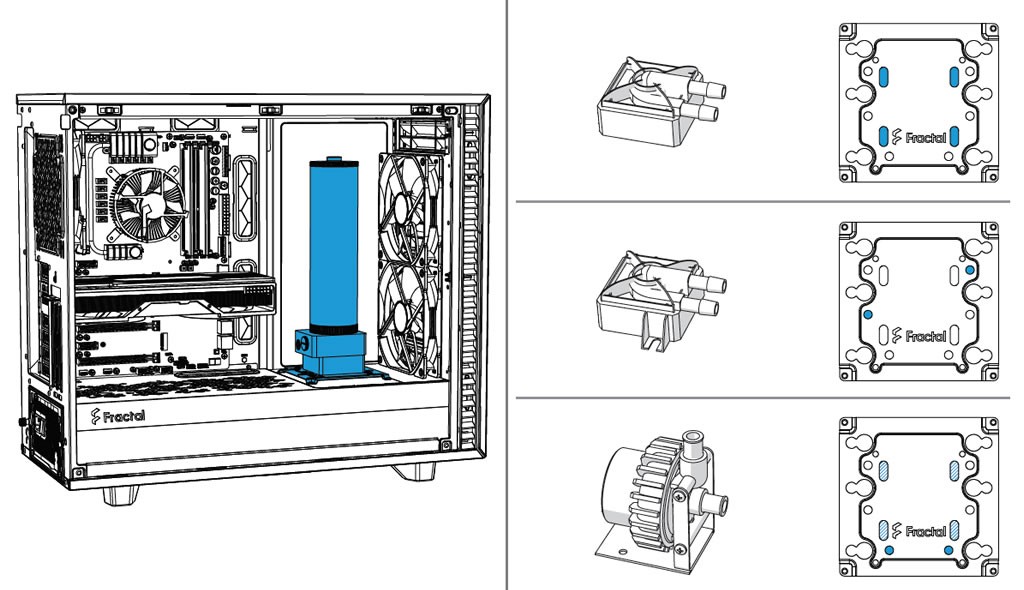 Fractal

Fractal

Fractal

Fractal