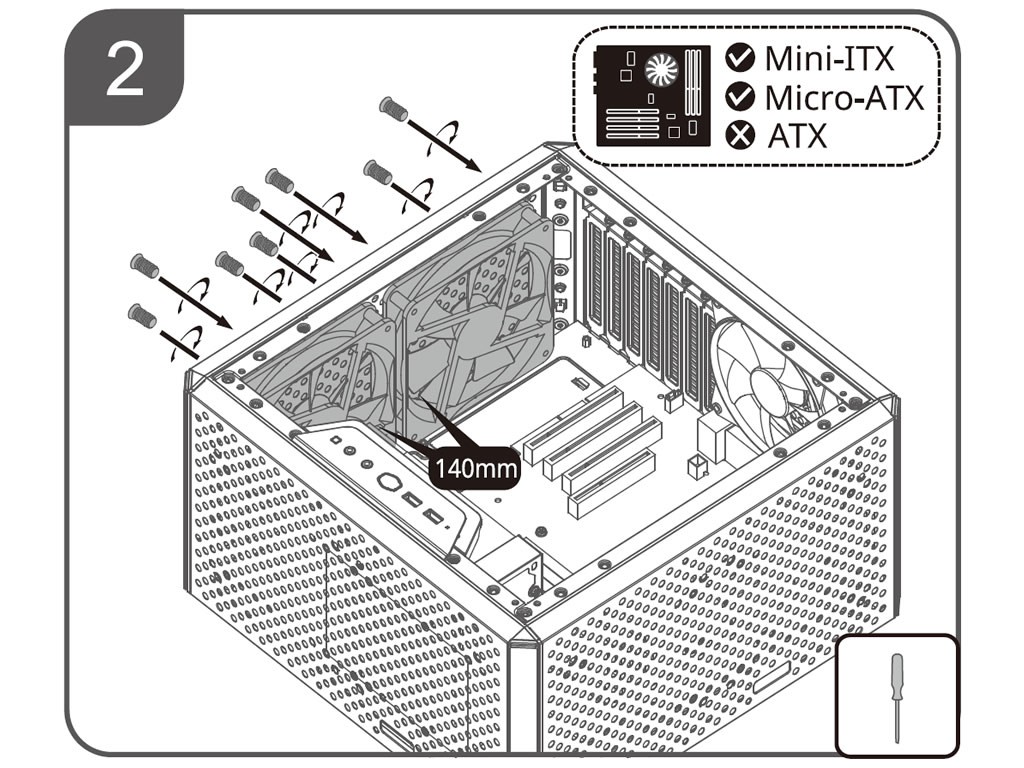 2

Mini-ITX
Micro-ATX
ATX

140mm