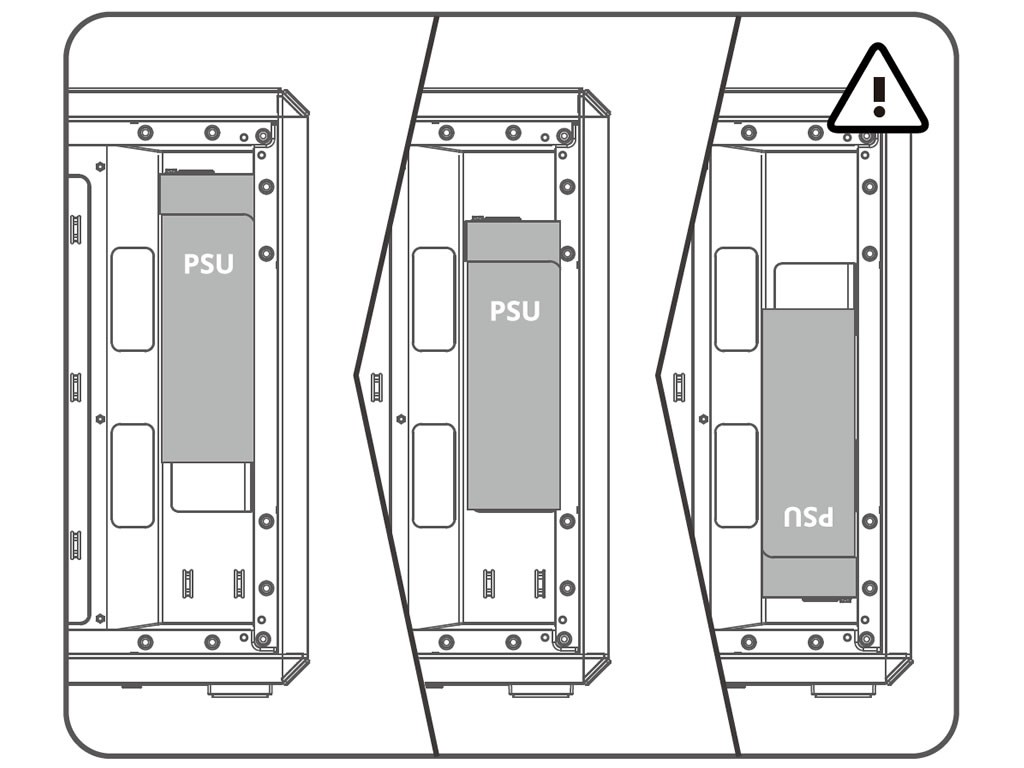 PSU

PSU

PSU