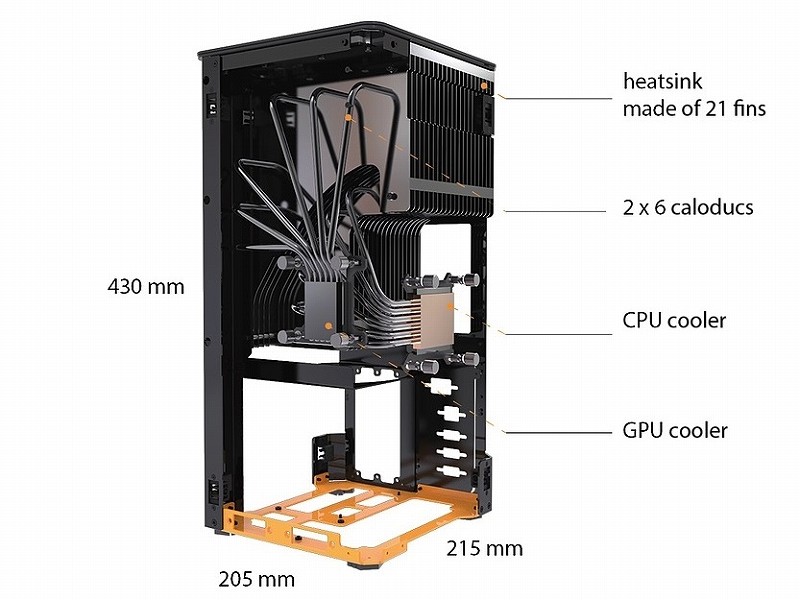 heatsink made of 21 fins

2 x 6 caloducs

430 mm

CPU cooler

GPU cooler

215 mm

205 mm