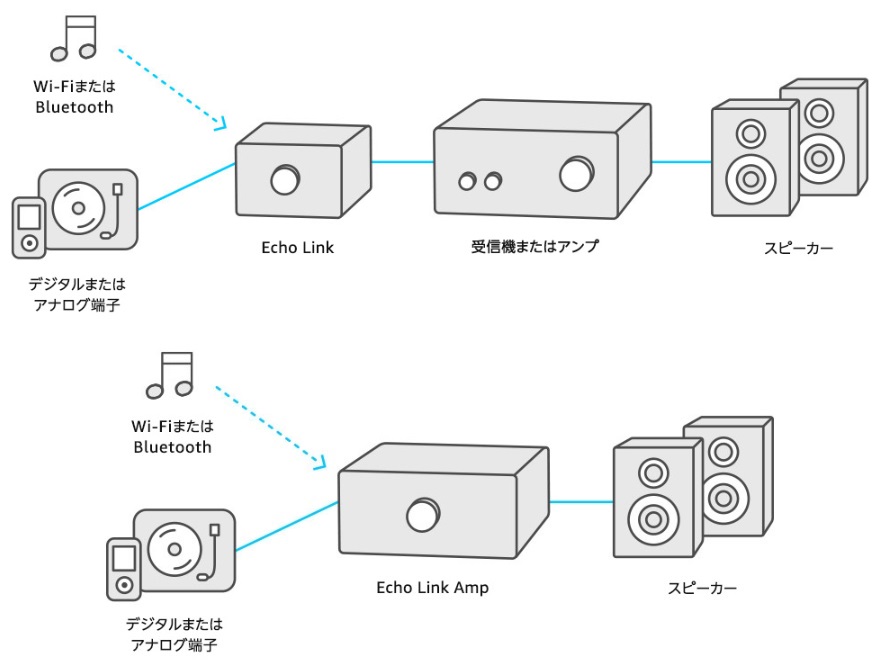 Wi-Fiまたは
Bluetooth

デジタルまたは
アナログ端子

Echo Link

受信機またはアンプ

スピーカー

Wi-Fiまたは
Bluetooth

デジタルまたは
アナログ端子

Echo Link Amp

スピーカー