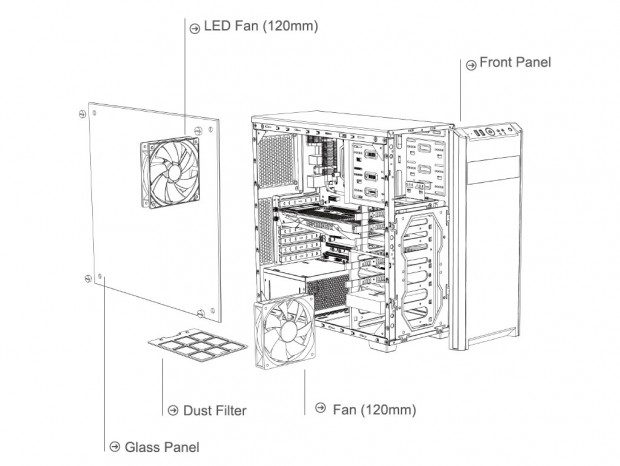 LED Fan (120mm)

Front Panel

Dust Filter

Fan (120mm)

Glass Panel