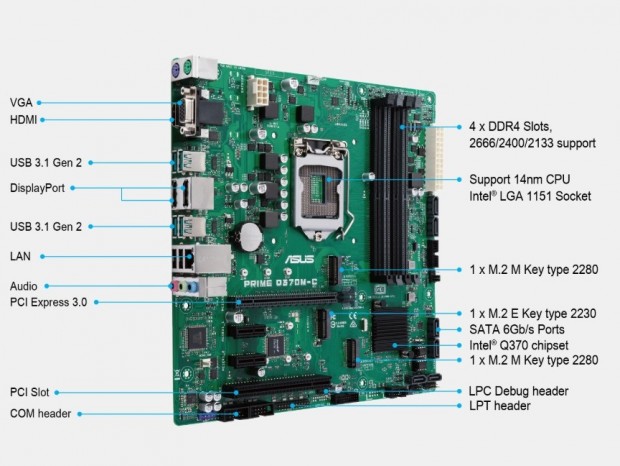 VGA
HDMI
USB 3.1 Gen 2
DisplayPort
USB 3.1 Gen 2
LAN
Audio
PCI Express 3.0
PCI Slot
COM header

ASUS
PRIME Q370M-C

4 x DDR4 Slots, 2666/2400/2133 support
Support 14nm CPU Intel® LGA 1151 Socket
1 x M.2 M Key type 2280
1 x M.2 E Key type 2230
SATA 6Gb/s Ports
Intel® Q370 chipset
1 x M.2 M Key type 2280
LPC Debug header
LPT header