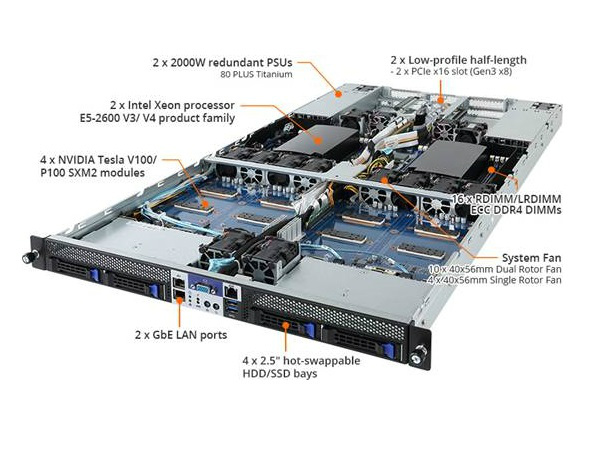 2 x 2000W redundant PSUs
80 PLUS Titanium

2 x Low-profile half-length
- 2 x PCIe x16 slot (Gen3 x8)

2 x Intel Xeon processor
E5-2600 V3/ V4 product family

4 x NVIDIA Tesla V100/
P100 SXM2 modules

16 x RDIMM/LRDIMM
ECC DDR4 DIMMs

System Fan
10 x 40x56mm Dual Rotor Fan
4 x 40x56mm Single Rotor Fan

2 x GbE LAN ports

4 x 2.5" hot-swappable
HDD/SSD bays