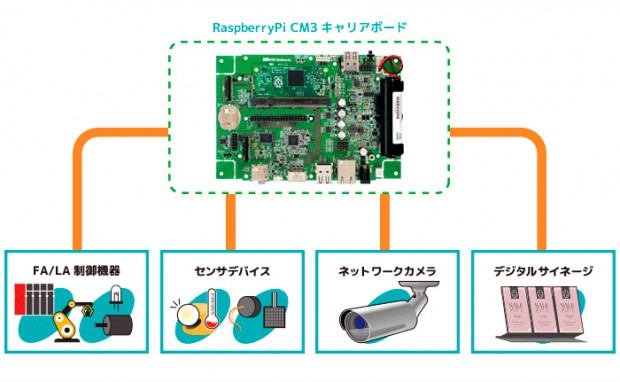 RaspberryPi CM3 キャリアボード

FA/LA 制御機器

センサデバイス

ネットワークカメラ

デジタルサイネージ

SALE

SALE

SALE