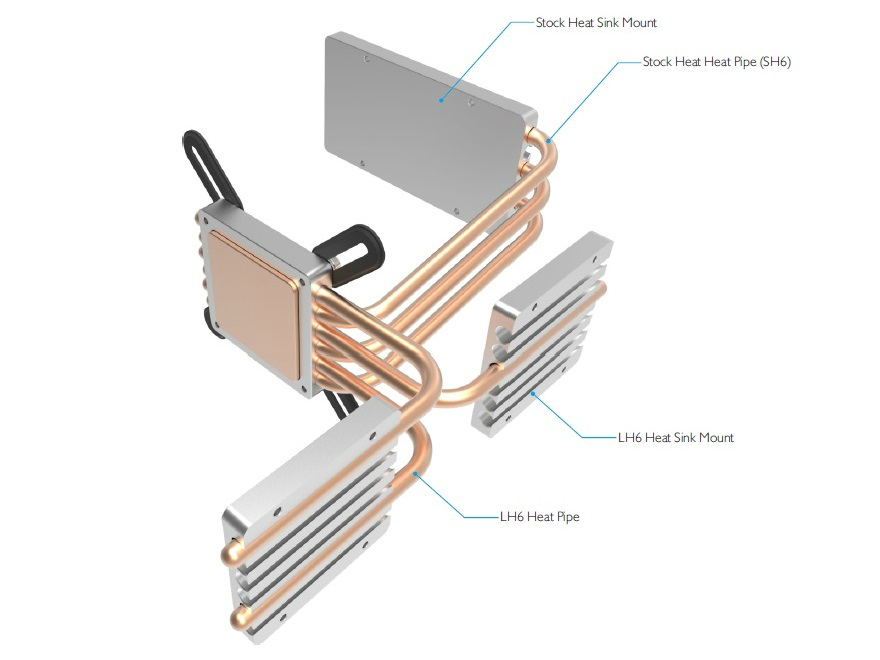 Stock Heat Sink Mount

Stock Heat Heat Pipe (SH6)

LH6 Heat Sink Mount

LH6 Heat Pipe