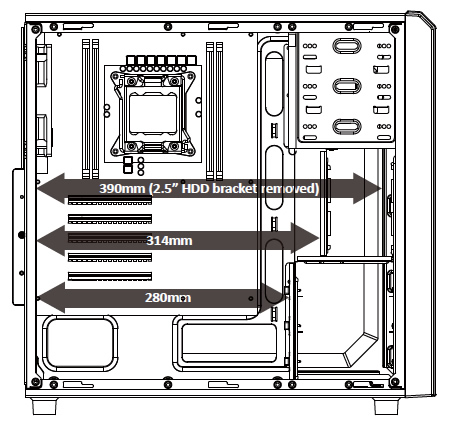 390mm (2.5” HDD bracket removed)

314mm

280mm