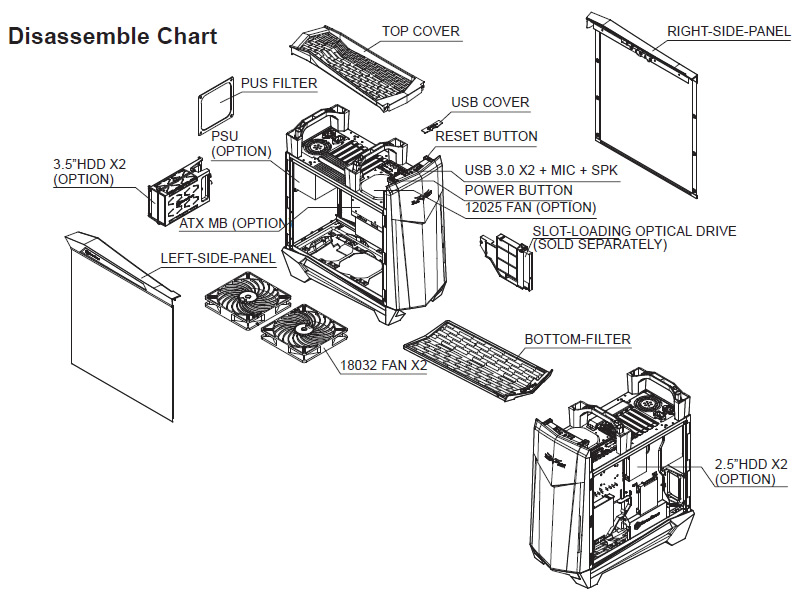 Disassemble Chart

TOP COVER

RIGHT-SIDE-PANEL

PUS FILTER

USB COVER

PSU (OPTION)

RESET BUTTON

3.5"HDD X2 (OPTION)

USB 3.0 X2 + MIC + SPK

POWER BUTTON

12025 FAN (OPTION)

ATX MB (OPTION)

SLOT-LOADING OPTICAL DRIVE (SOLD SEPARATELY)

LEFT-SIDE-PANEL

BOTTOM-FILTER

18032 FAN X2

2.5"HDD X2 (OPTION)