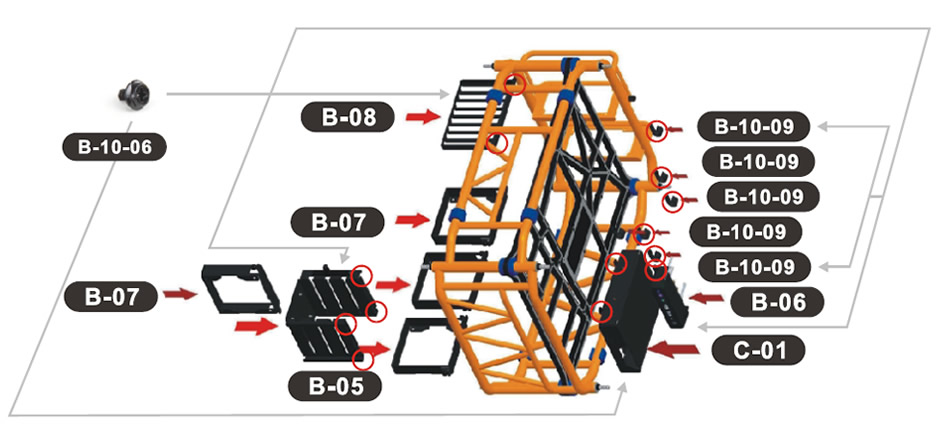 B-10-06

B-08

B-07

B-07

B-05

B-10-09

B-10-09

B-10-09

B-10-09

B-10-09

B-06

C-01